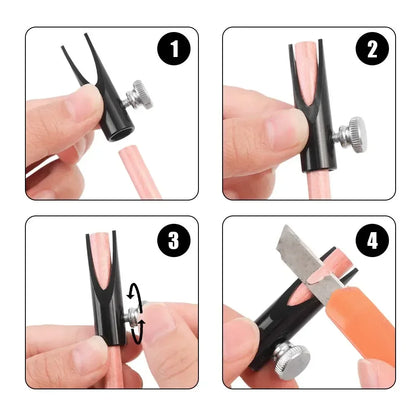 1

2

3

4