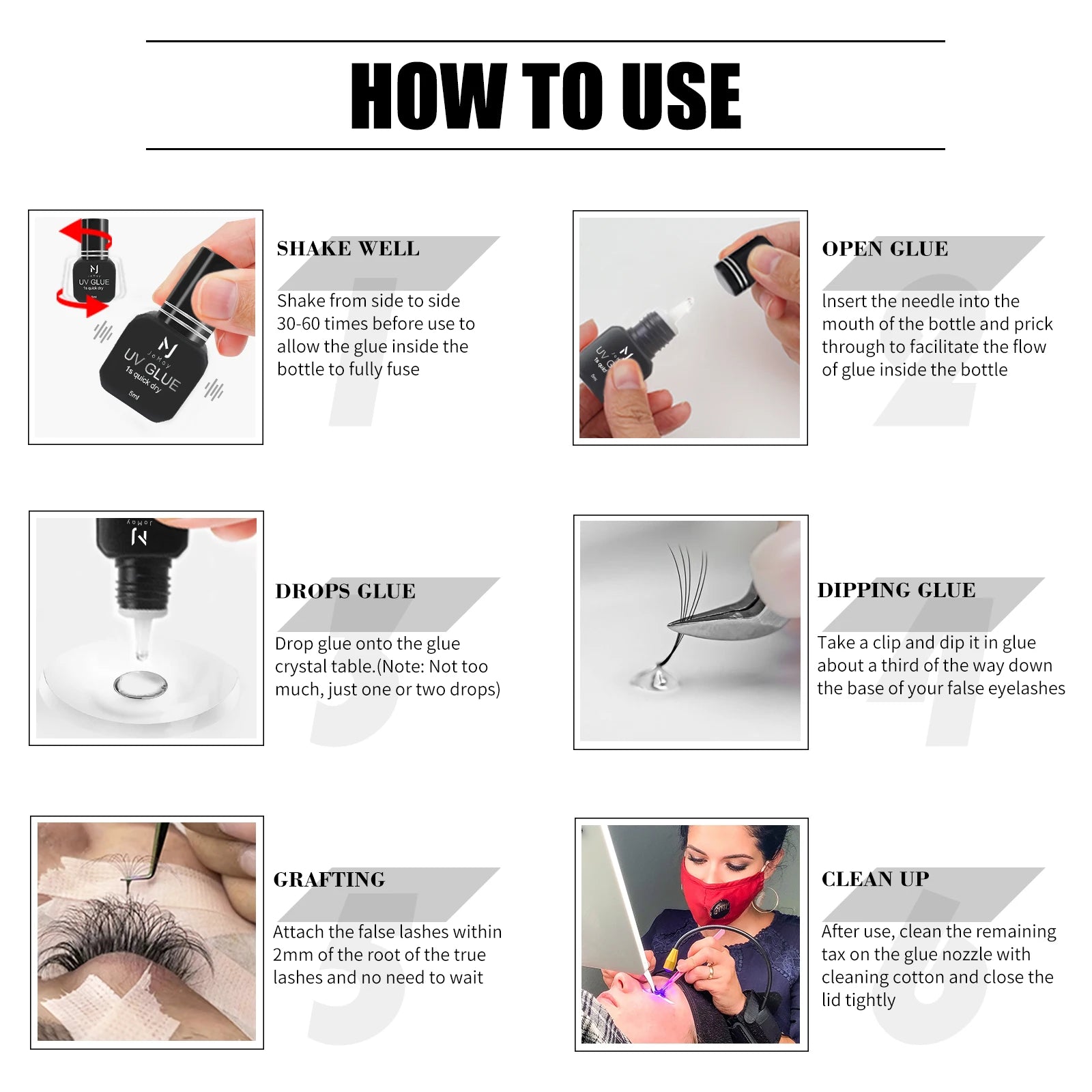 HOW TO USE

JoMay
UV GLUE
1s quick dry

JoMay
UV GLUE
1s quick dry
5ml

SHAKE WELL

1

Shake from side to side 30-60 times before use to allow the glue inside the bottle to fully fuse

OPEN GLUE

2

Insert the needle into the mouth of the bottle and prick through to facilitate the flow of glue inside the bottle

JoMay

DROPS GLUE

3

Drop glue onto the glue crystal table.(Note: Not too much, just one or two drops)

DIPPING GLUE

4

Take a clip and dip it in glue about a third of the way down the base of your false eyelashes

GRAFTING

5

Attach the false lashes within 2mm of the root of the true lashes and no need to wait

CLEAN UP

6

After use, clean the remaining tax on the glue nozzle with cleaning cotton and close the lid tightly